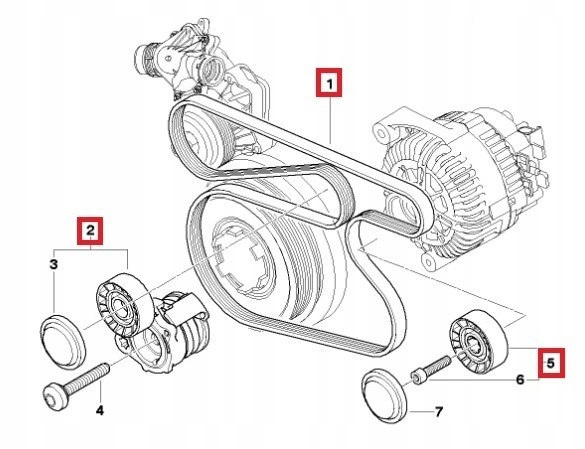 1
2
3
4
5
6
7